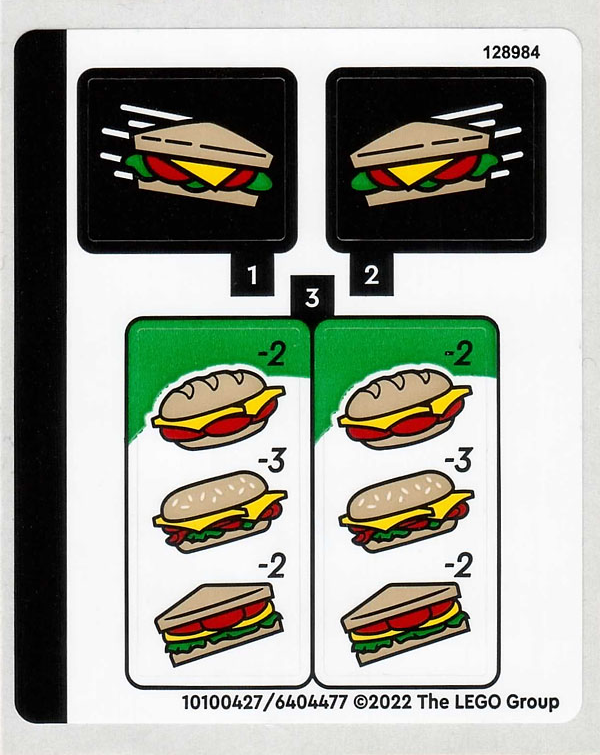 128984

1

2

3

-2

-3

-2

-2

-3

-2

10100427/6404477 ©2022 The LEGO Group